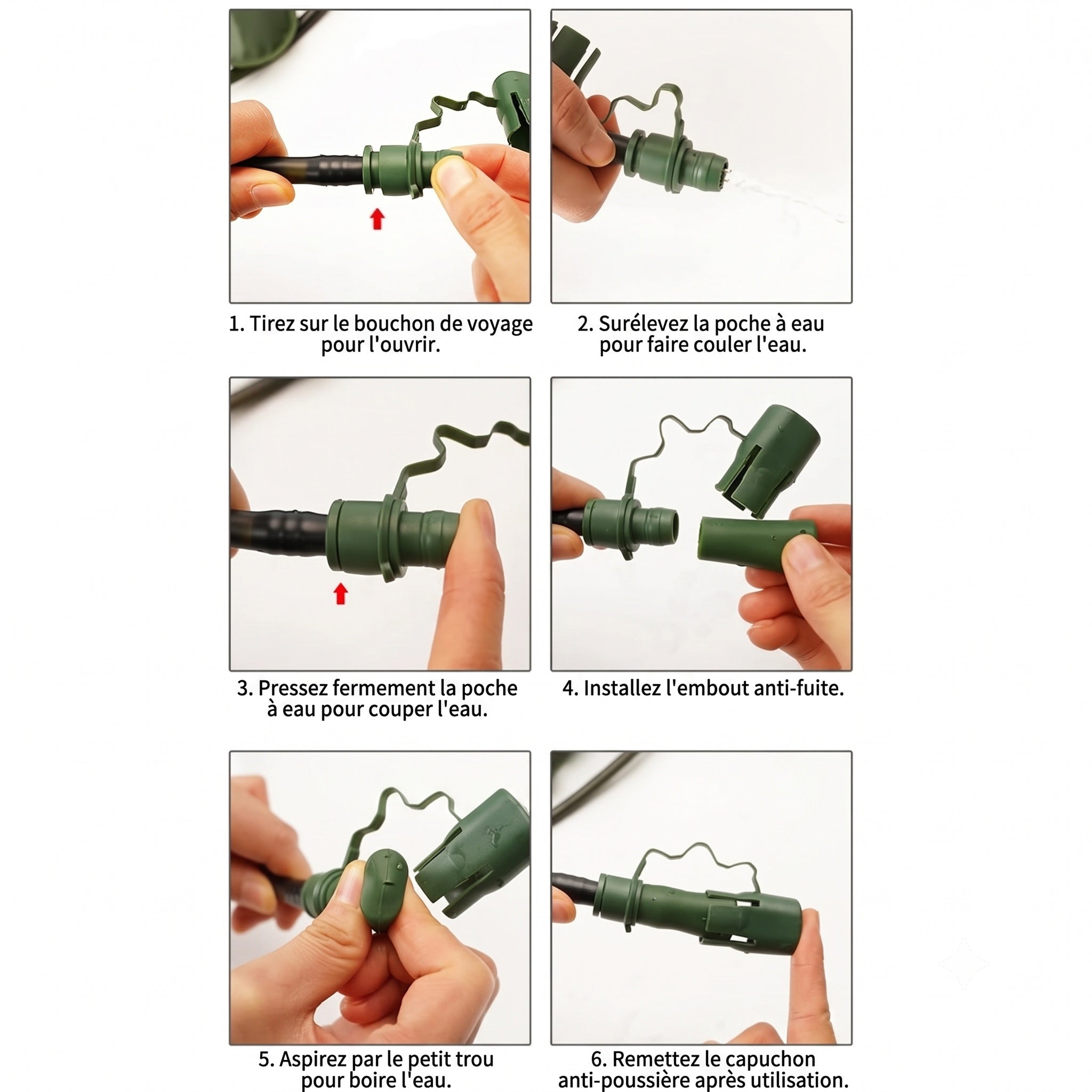 1. Tirez sur le bouchon de voyage pour l'ouvrir.

2. Surélevez la poche à eau pour faire couler l'eau.

3. Pressez fermement la poche à eau pour couper l'eau.

4. Installez l'embout anti-fuite.

5. Aspirez par le petit trou pour boire l'eau.

6. Remettez le capuchon anti-poussière après utilisation.