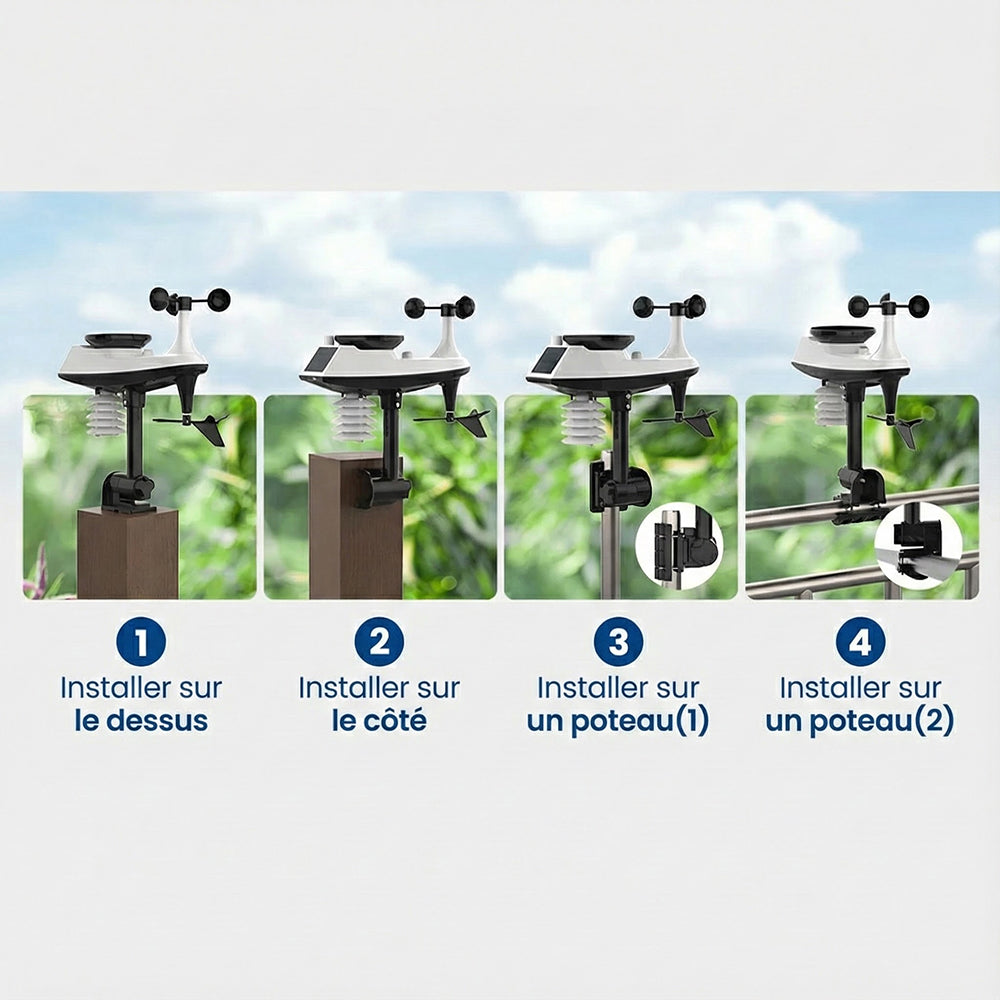 1
Installer sur
le dessus

2
Installer sur
le côté

3
Installer sur
un poteau(1)

4
Installer sur
un poteau(2)