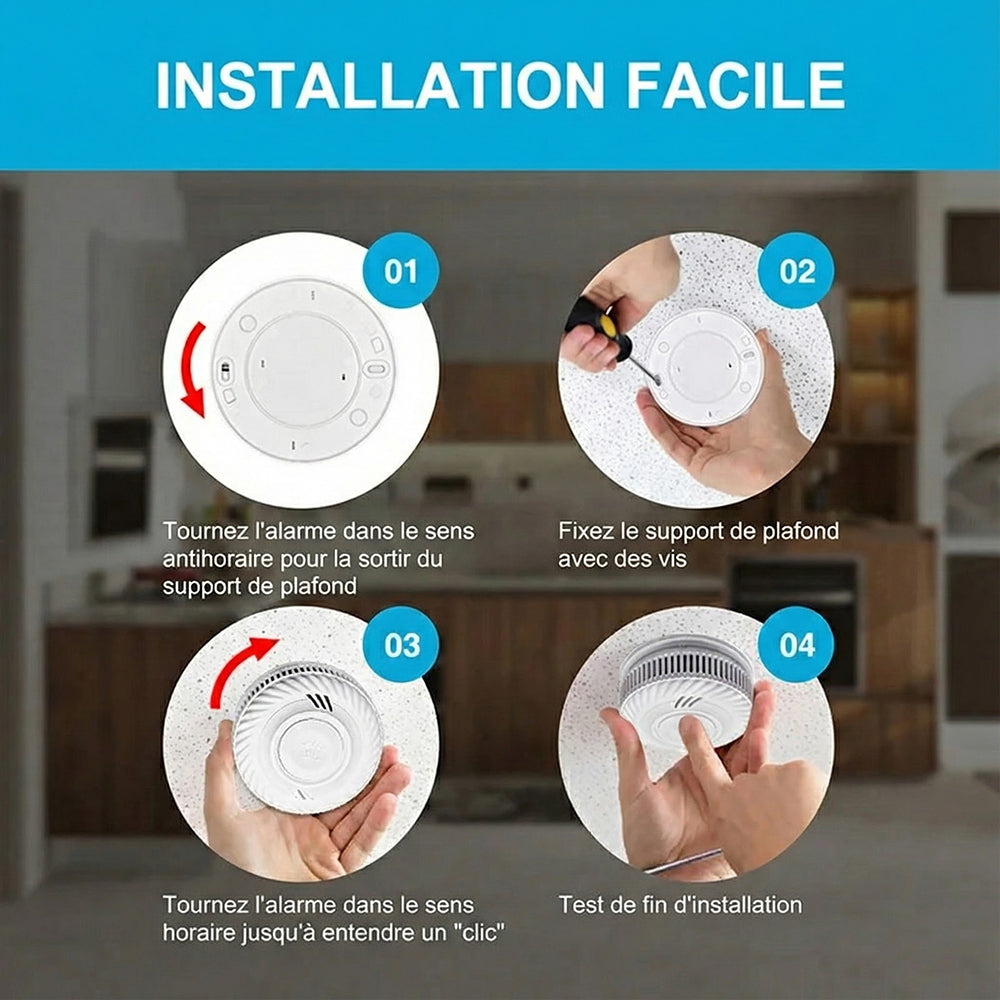 INSTALLATION FACILE

01

Tournez l'alarme dans le sens antihoraire pour la sortir du support de plafond

02

Fixez le support de plafond avec des vis

03

Tournez l'alarme dans le sens horaire jusqu'à entendre un "clic"

04

Test de fin d'installation