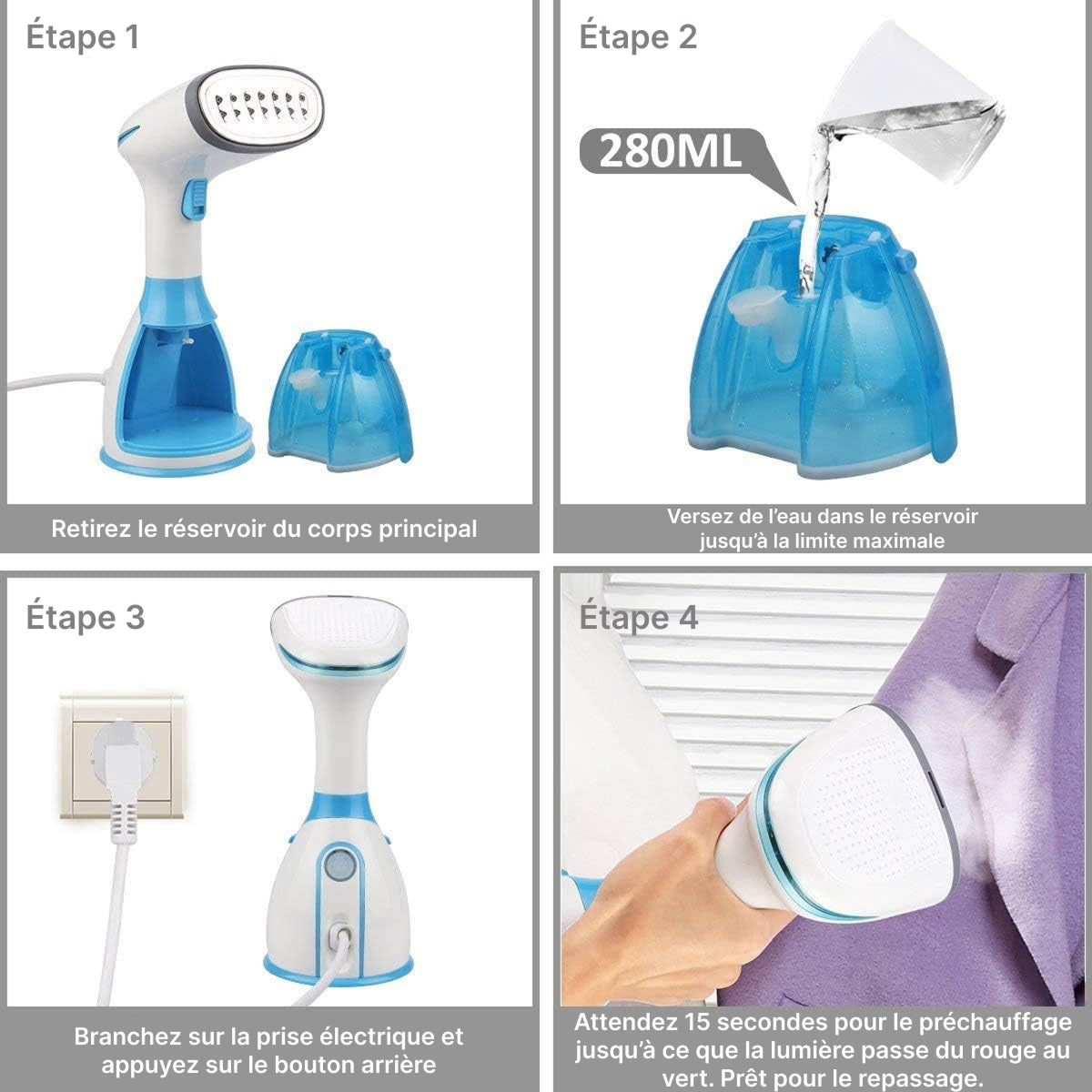 Étape 1

Retirez le réservoir du corps principal

Étape 2

280ML

Versez de l'eau dans le réservoir jusqu'à la limite maximale

Étape 3

Branchez sur la prise électrique et appuyez sur le bouton arrière

Étape 4

Attendez 15 secondes pour le préchauffage jusqu'à ce que la lumière passe du rouge au vert. Prêt pour le repassage.