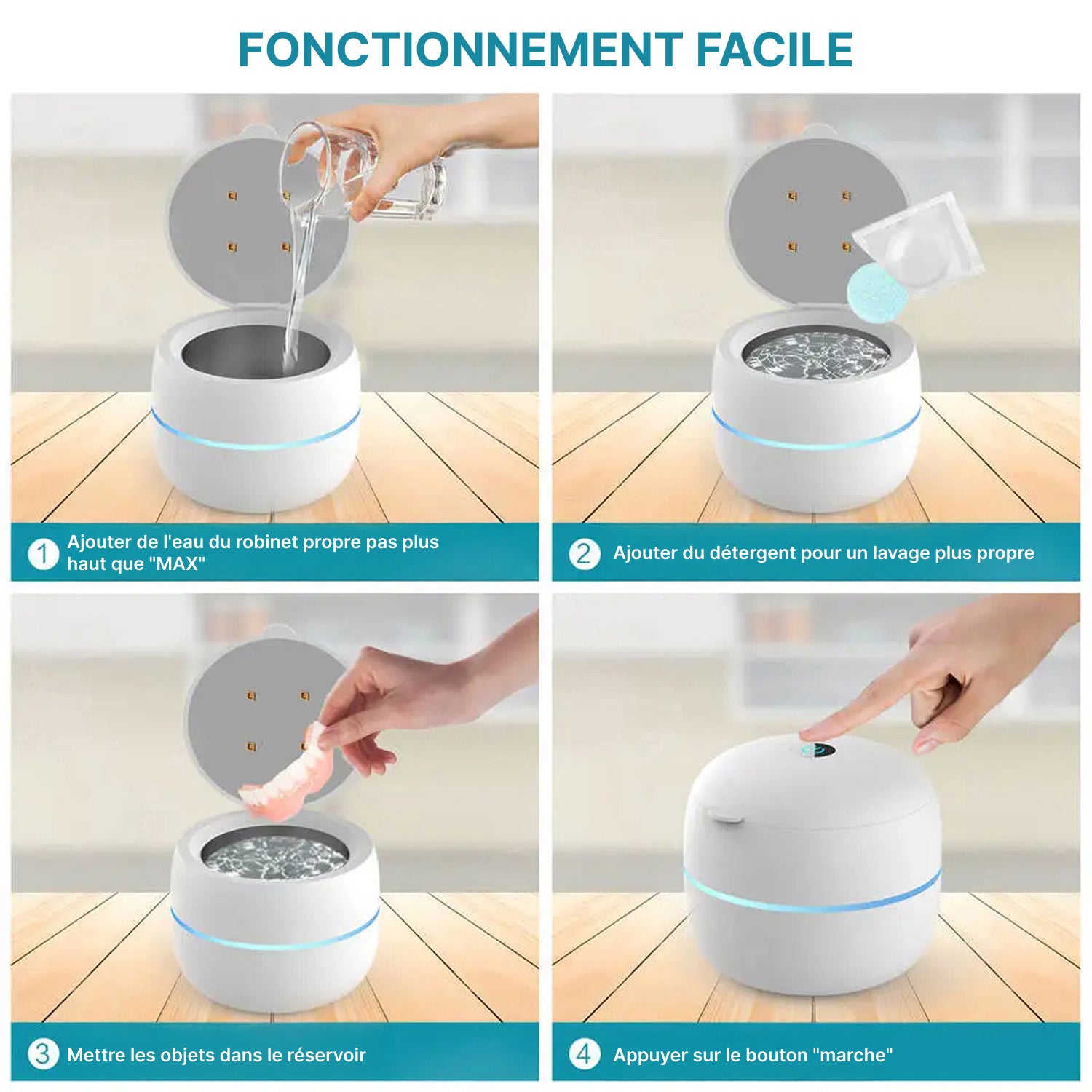 FONCTIONNEMENT FACILE

1 Ajouter de l'eau du robinet propre pas plus haut que "MAX"

2 Ajouter du détergent pour un lavage plus propre

3 Mettre les objets dans le réservoir

4 Appuyer sur le bouton "marche"