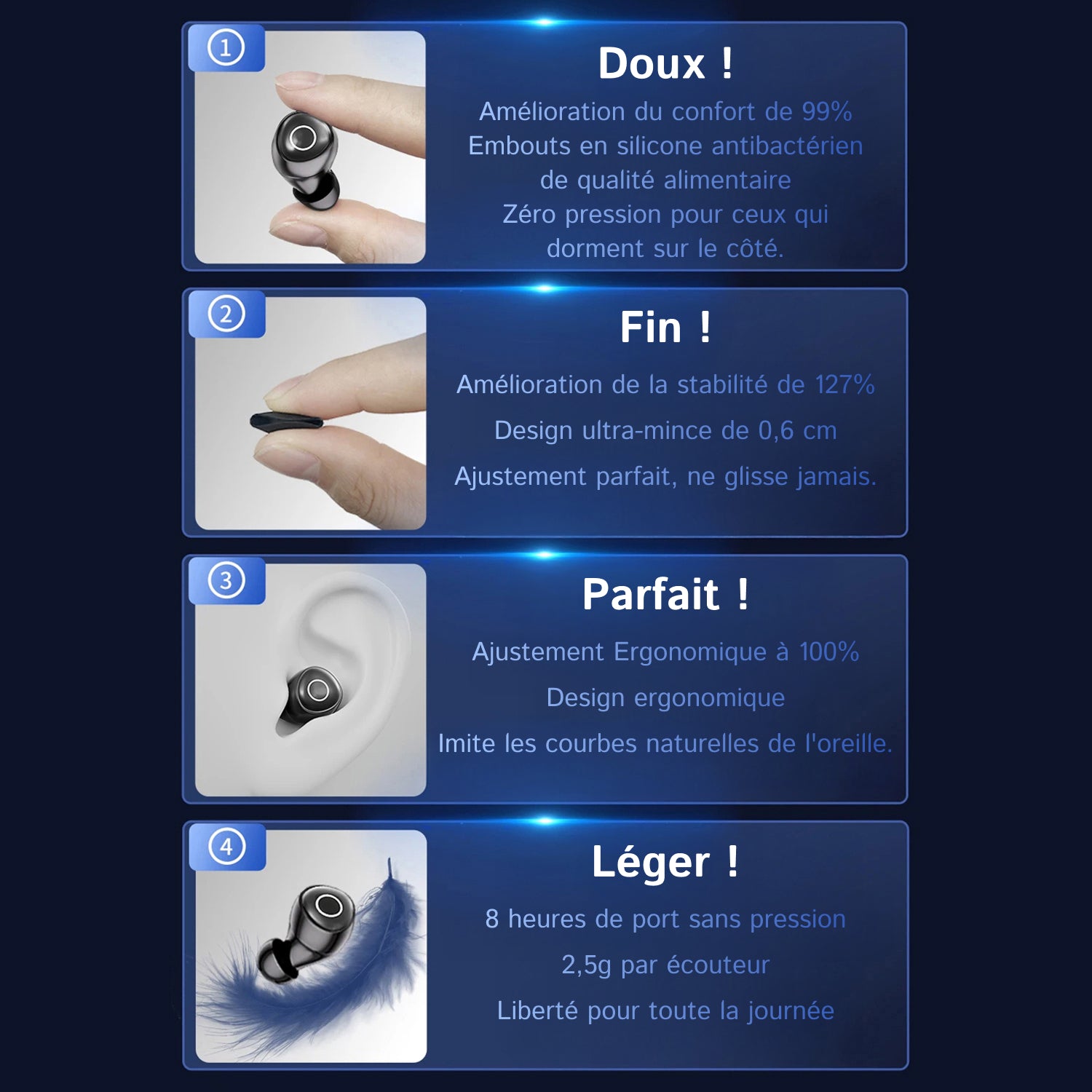 ①

Doux !

Amélioration du confort de 99%
Embouts en silicone antibactérien de qualité alimentaire
Zéro pression pour ceux qui dorment sur le côté.

②

Fin !

Amélioration de la stabilité de 127%

Design ultra-mince de 0,6 cm

Ajustement parfait, ne glisse jamais.

③

Parfait !

Ajustement Ergonomique à 100%

Design ergonomique

Imite les courbes naturelles de l'oreille.

④

Léger !

8 heures de port sans pression

2,5g par écouteur

Liberté pour toute la journée