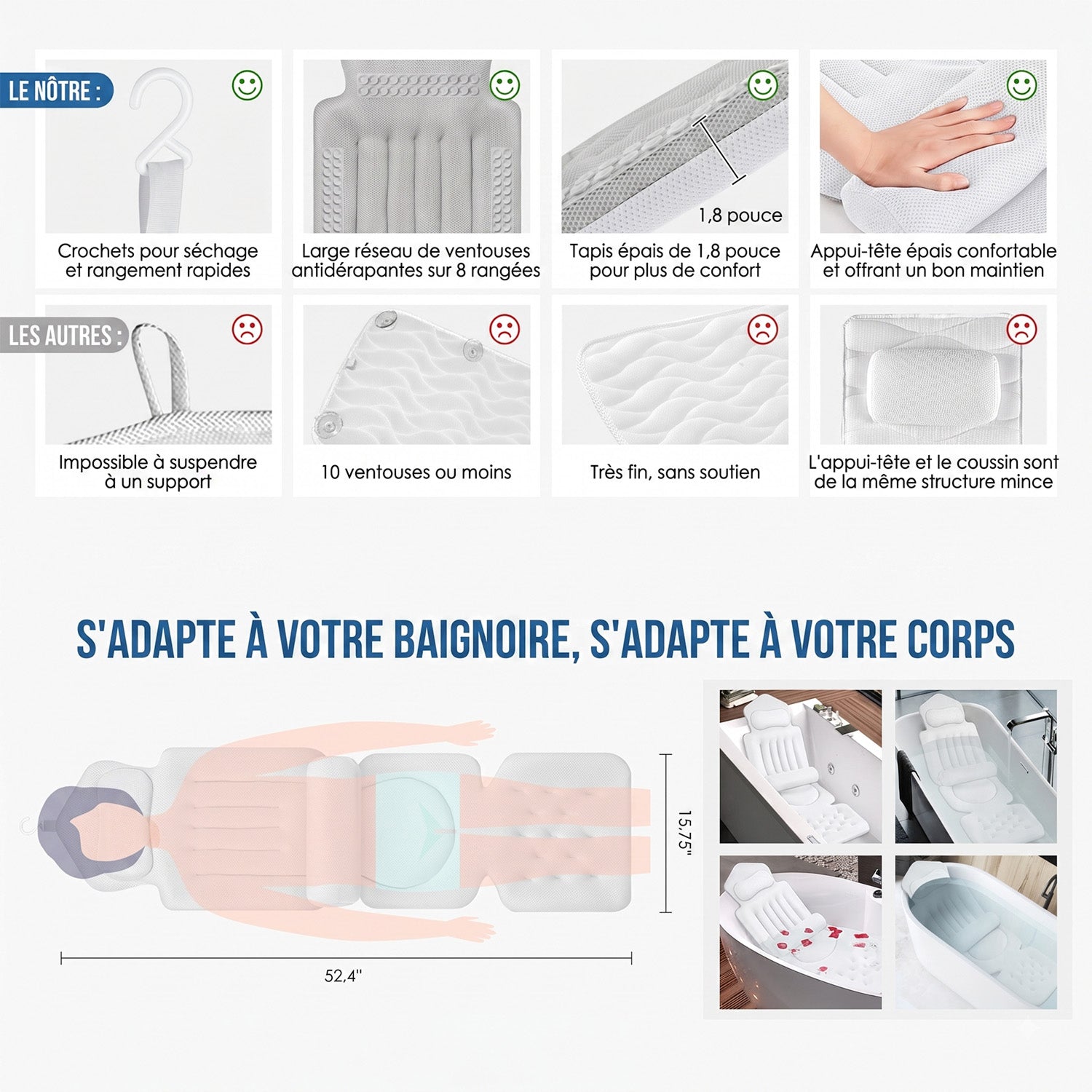 LE NÔTRE :

Crochets pour séchage et rangement rapides

Large réseau de ventouses antidérapantes sur 8 rangées

1,8 pouce

Tapis épais de 1,8 pouce pour plus de confort

Appui-tête épais confortable et offrant un bon maintien

LES AUTRES :

Impossible à suspendre à un support

10 ventouses ou moins

Très fin, sans soutien

L'appui-tête et le coussin sont de la même structure mince

S'ADAPTE À VOTRE BAIGNOIRE, S'ADAPTE À VOTRE CORPS

15,75"

52,4"