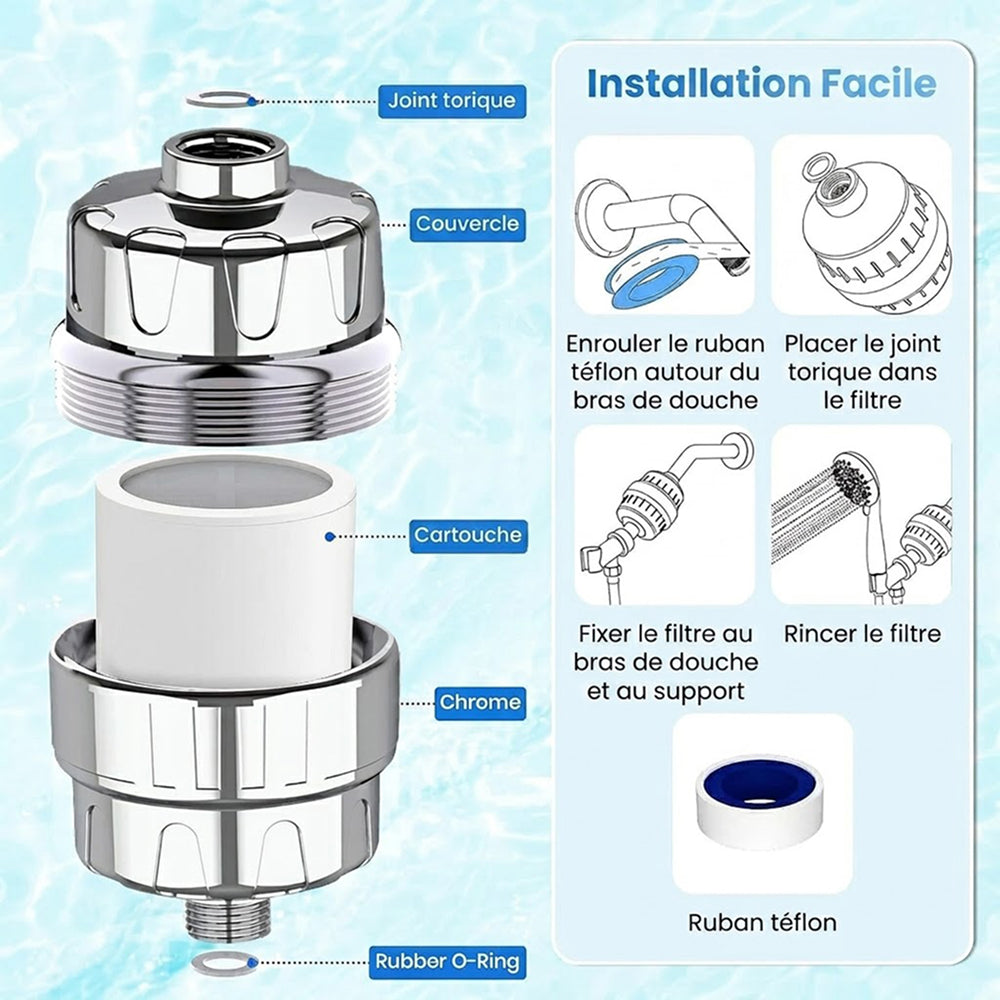 Joint torique

Couvercle

Cartouche

Chrome

Rubber O-Ring

Installation Facile

Enrouler le ruban téflon autour du bras de douche

Placer le joint torique dans le filtre

Fixer le filtre au bras de douche et au support

Rincer le filtre

Ruban téflon