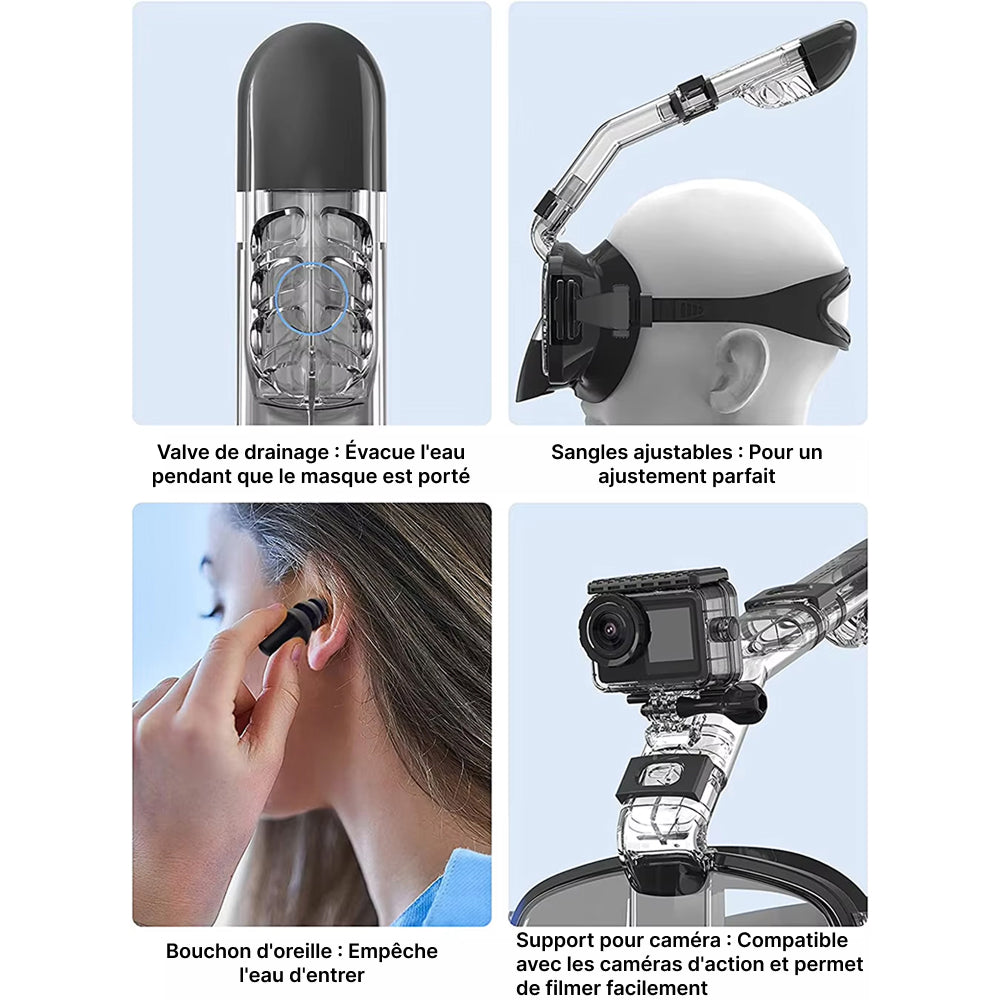 Valve de drainage : Évacue l'eau pendant que le masque est porté

Sangles ajustables : Pour un ajustement parfait

Bouchon d'oreille : Empêche l'eau d'entrer

Support pour caméra : Compatible avec les caméras d'action et permet de filmer facilement