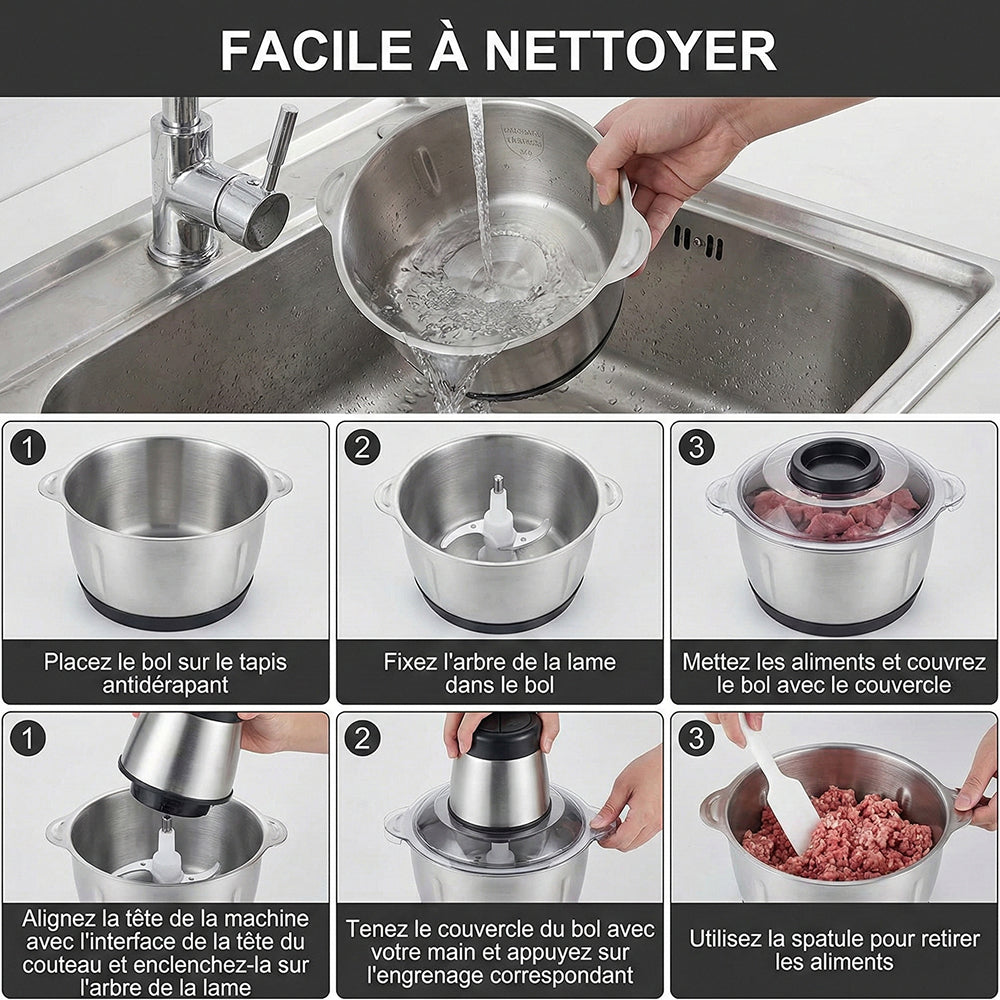 FACILE À NETTOYER

1

Placez le bol sur le tapis antidérapant

2

Fixez l'arbre de la lame dans le bol

3

Mettez les aliments et couvrez le bol avec le couvercle

1

Alignez la tête de la machine avec l'interface de la tête du couteau et enclenchez-la sur l'arbre de la lame

2

Tenez le couvercle du bol avec votre main et appuyez sur l'engrenage correspondant

3

Utilisez la spatule pour retirer les aliments