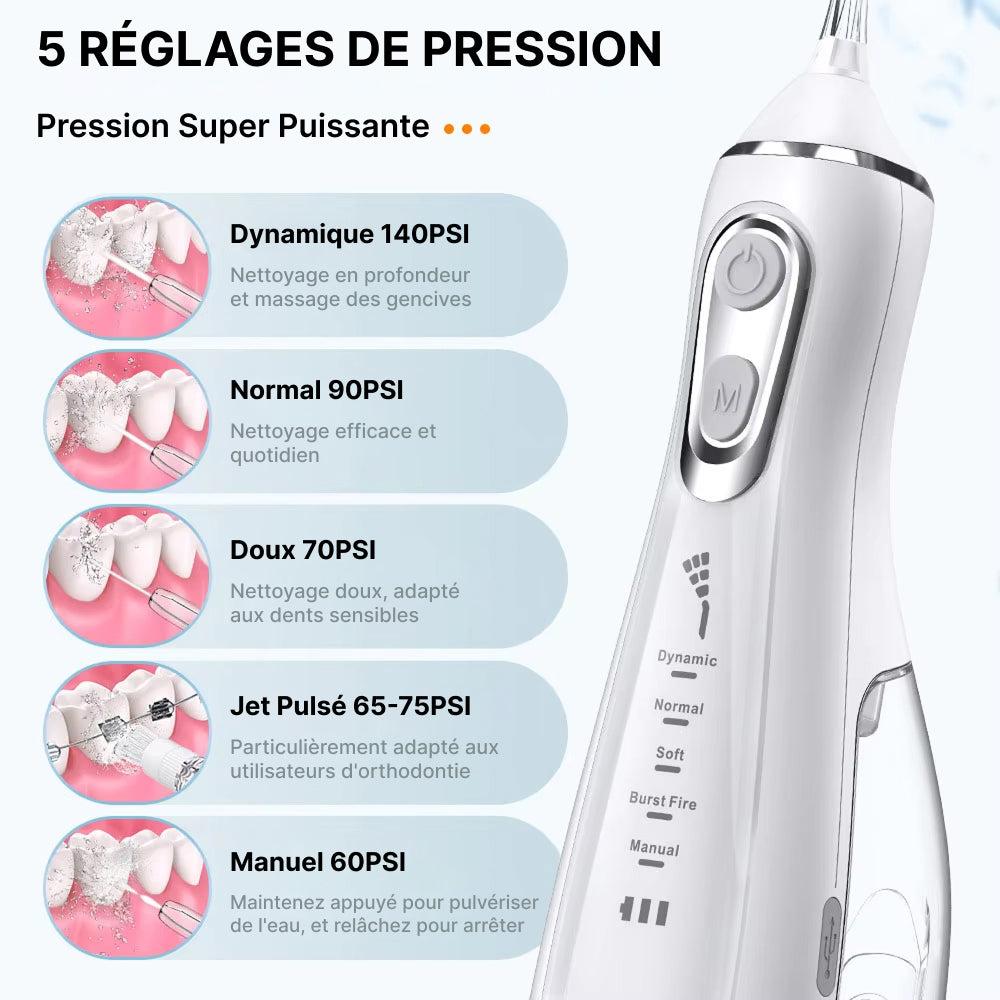 5 RÉGLAGES DE PRESSION

Pression Super Puissante

Dynamique 140PSI
Nettoyage en profondeur et massage des gencives

Normal 90PSI
Nettoyage efficace et quotidien

Doux 70PSI
Nettoyage doux, adapté aux dents sensibles

Jet Pulsé 65-75PSI
Particulièrement adapté aux utilisateurs d'orthodontie

Manuel 60PSI
Maintenez appuyé pour pulvériser de l'eau, et relâchez pour arrêter

M

Dynamic
Normal
Soft
Burst Fire
Manual